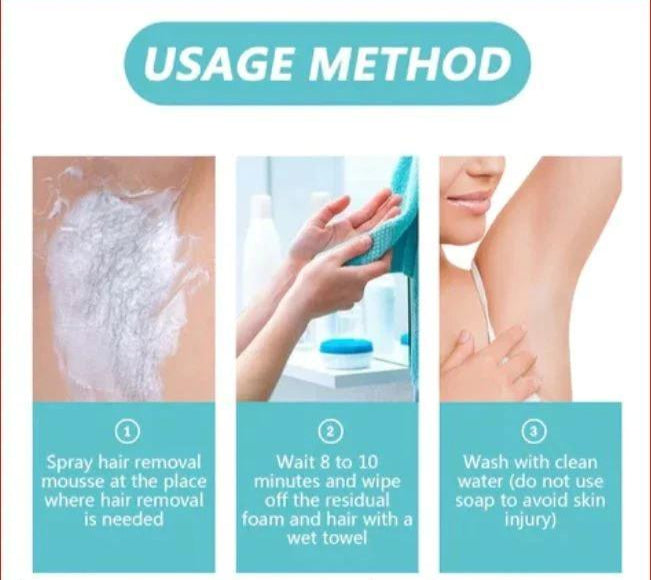 USAGE METHOD

①
Spray hair removal mousse at the place where hair removal is needed

②
Wait 8 to 10 minutes and wipe off the residual foam and hair with a wet towel

③
Wash with clean water (do not use soap to avoid skin injury)